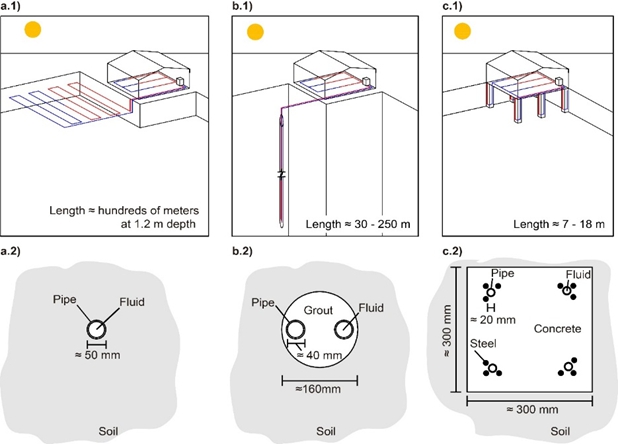 a.1)

Length ≈ hundreds of meters at 1.2 m depth

b.1)

Length ≈ 30 - 250 m

c.1)

Length ≈ 7 - 18 m

a.2)

Pipe

Fluid

≈ 50 mm

Soil

b.2)

Pipe

Grout

Fluid

≈ 40 mm

≈160mm

Soil

c.2)

Pipe

Fluid

≈ 20 mm

Concrete

Steel

≈ 300 mm

≈ 300 mm

Soil